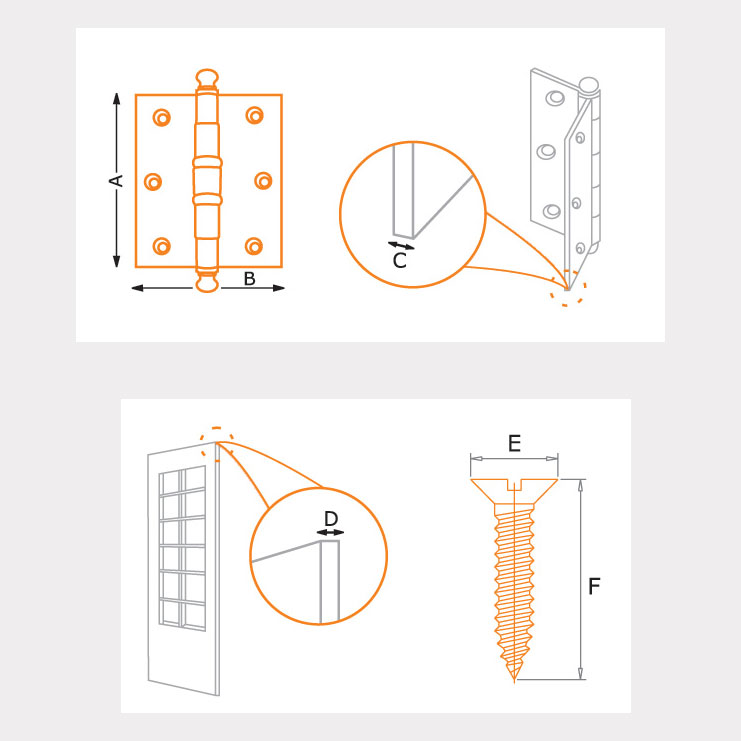 A
B
C
D
E
F