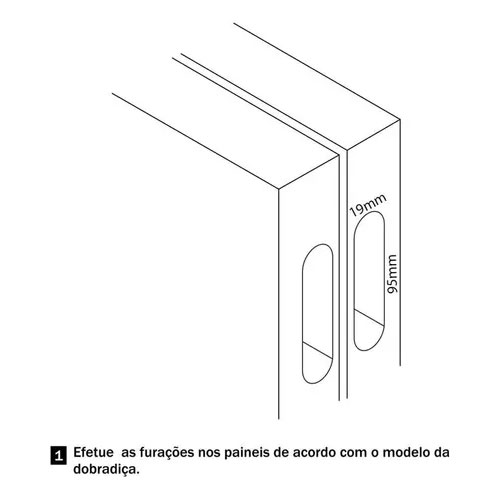 19mm

95mm

1 Efetue as furações nos paineis de acordo com o modelo da dobradiça.