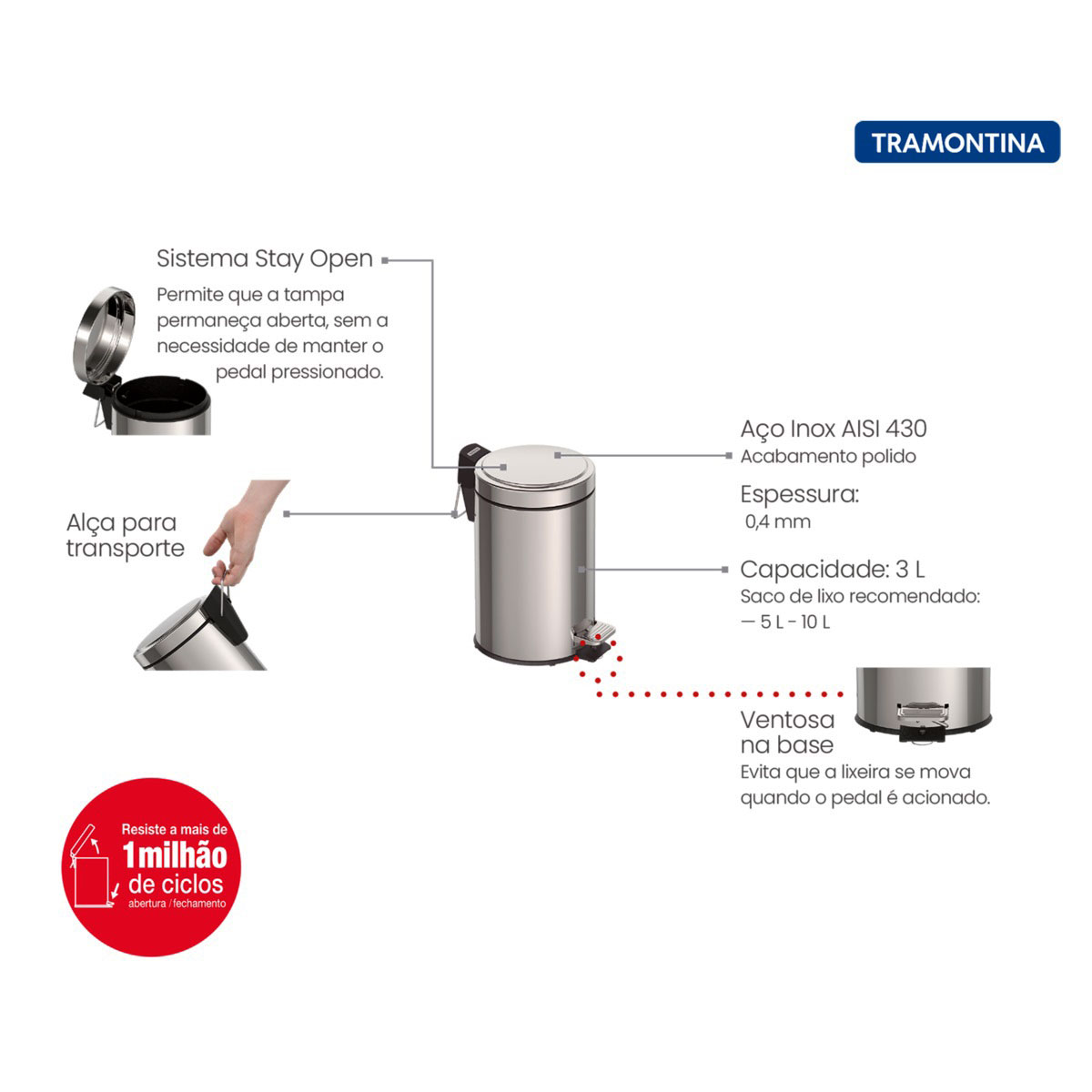 TRAMONTINA

Sistema Stay Open

Permite que a tampa permaneça aberta, sem a necessidade de manter o pedal pressionado.

Alça para transporte

Aço Inox AISI 430
Acabamento polido

Espessura:
0,4 mm

Capacidade: 3 L
Saco de lixo recomendado:
— 5 L - 10 L

Ventosa na base
Evita que a lixeira se mova quando o pedal é acionado.

Resiste a mais de
1 milhão
de ciclos
abertura / fechamento