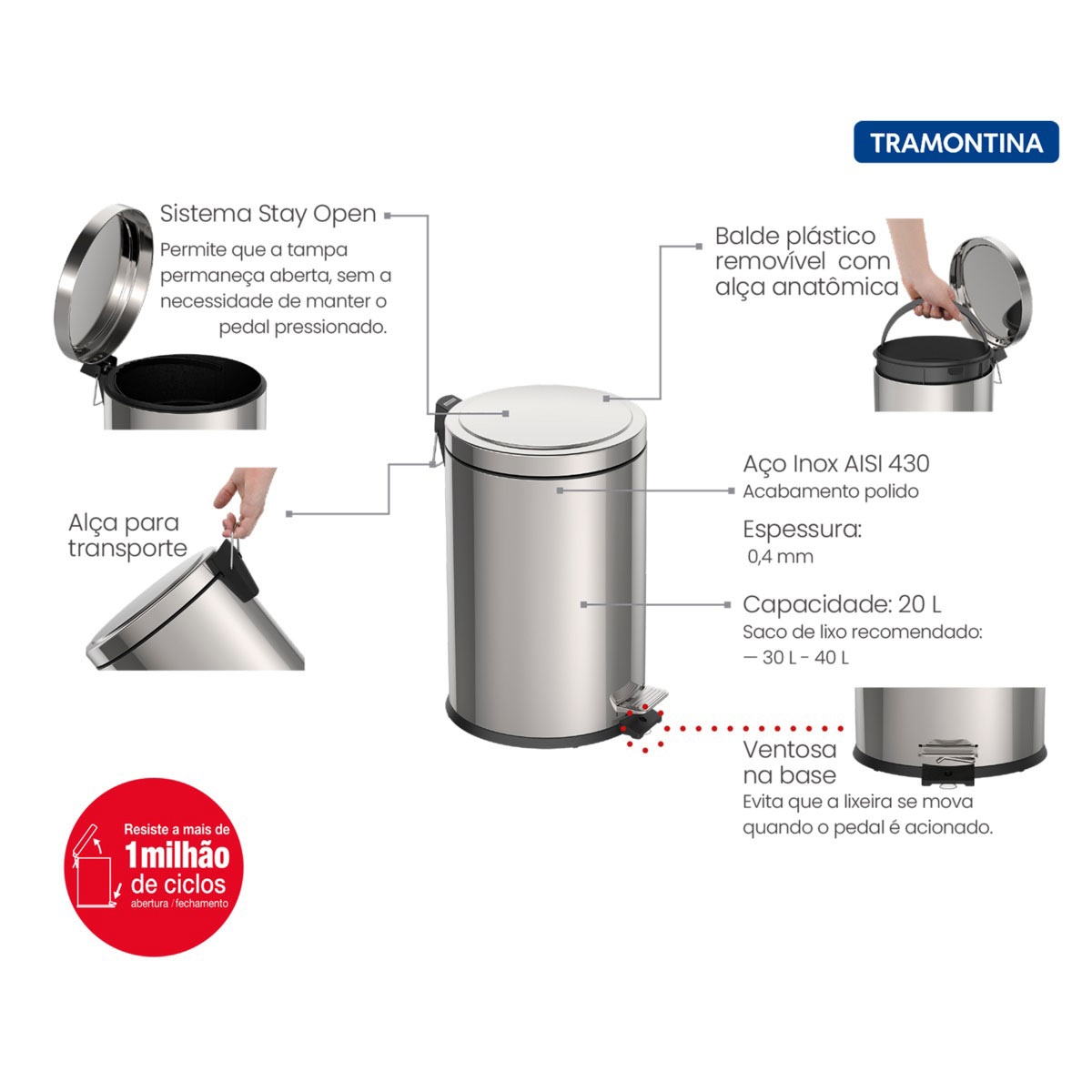 TRAMONTINA

Sistema Stay Open
Permite que a tampa permaneça aberta, sem a necessidade de manter o pedal pressionado.

Balde plástico removível com alça anatômica

Alça para transporte

Aço Inox AISI 430
Acabamento polido

Espessura:
0,4 mm

Capacidade: 20 L
Saco de lixo recomendado:
— 30 L - 40 L

Ventosa na base
Evita que a lixeira se mova quando o pedal é acionado.

Resiste a mais de
1milhão
de ciclos
abertura / fechamento