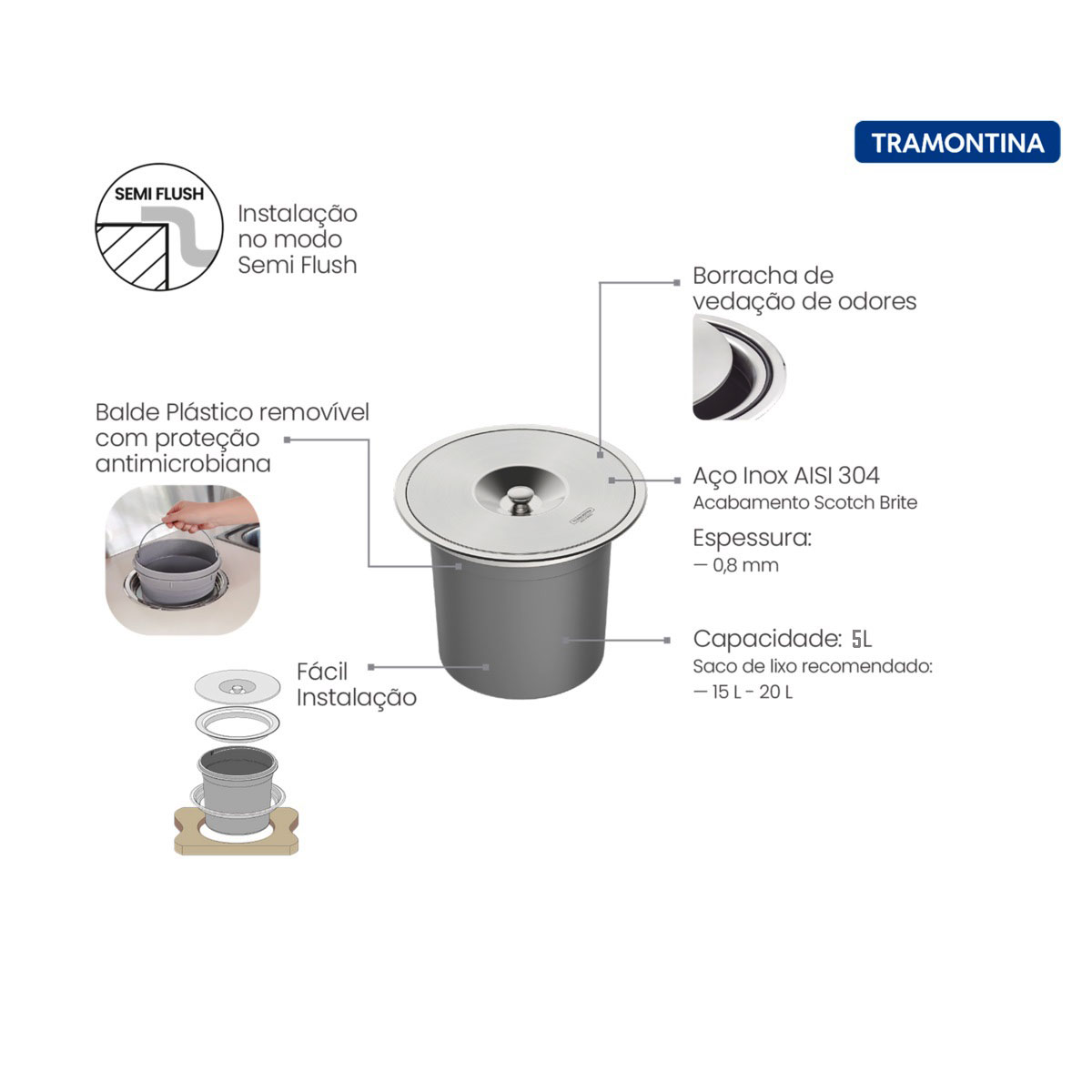 TRAMONTINA

SEMI FLUSH

Instalação no modo Semi Flush

Borracha de vedação de odores

Balde Plástico removível com proteção antimicrobiana

Aço Inox AISI 304
Acabamento Scotch Brite

Espessura:
— 0,8 mm

Capacidade: 5L
Saco de lixo recomendado:
— 15 L - 20 L

Fácil Instalação